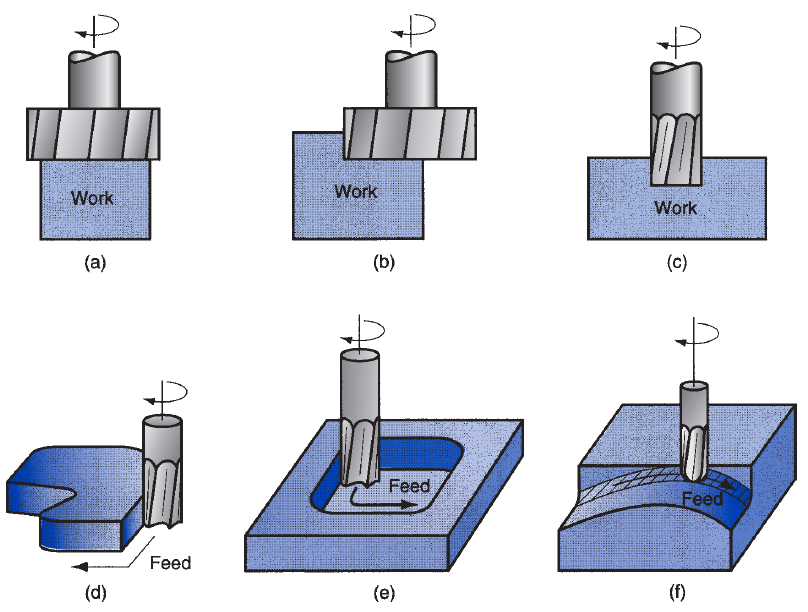 Work

(a)

Work

(b)

Work

(c)

Feed

(d)

Feed

(e)

Feed

(f)